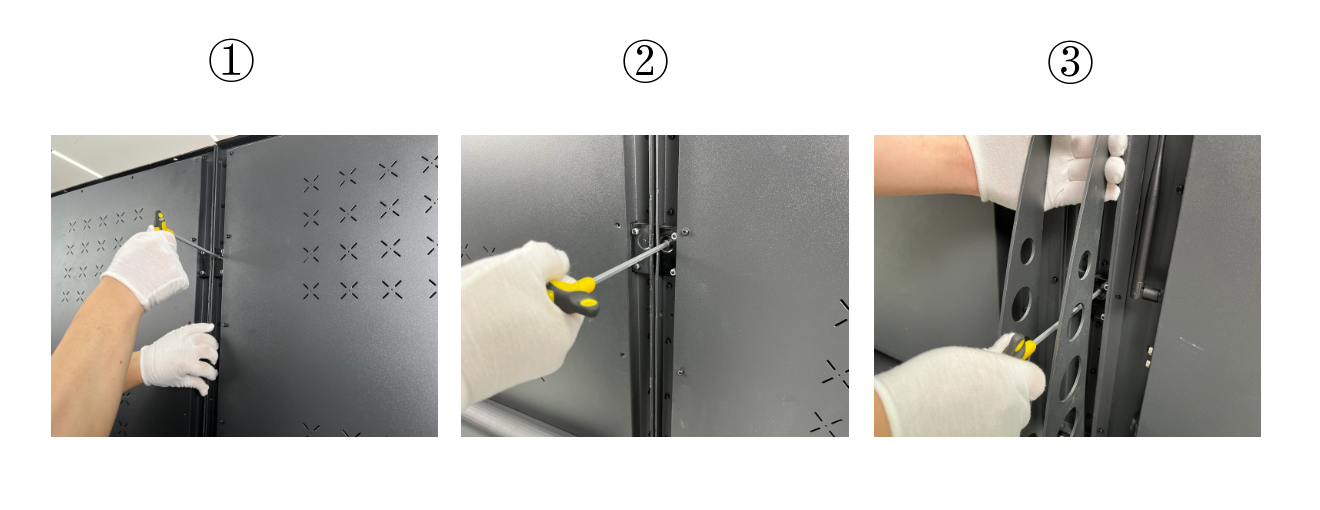 ①

②

③